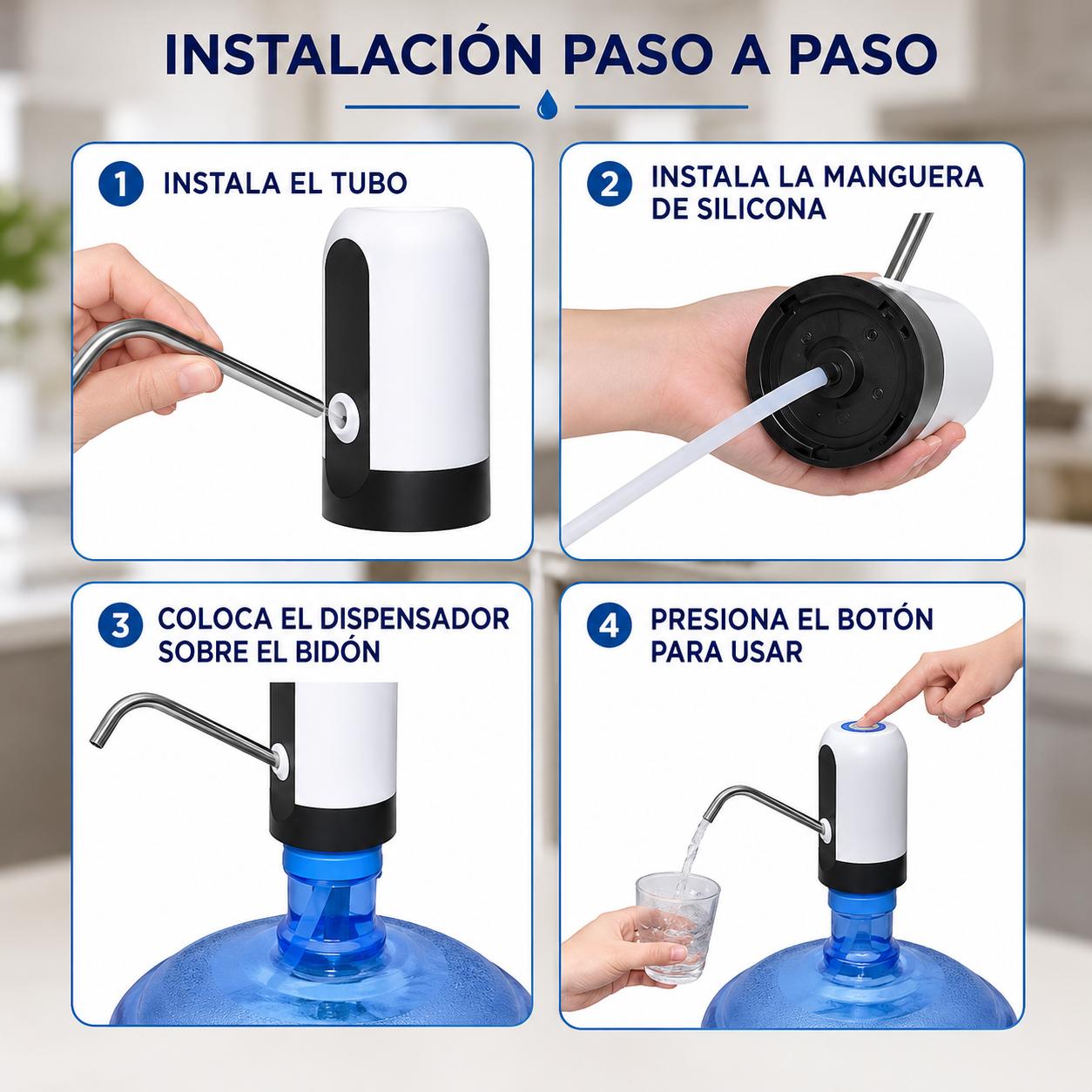 INSTALACIÓN PASO A PASO

1 INSTALA EL TUBO

2 INSTALA LA MANGUERA DE SILICONA

3 COLOCA EL DISPENSADOR SOBRE EL BIDÓN

4 PRESIONA EL BOTÓN PARA USAR